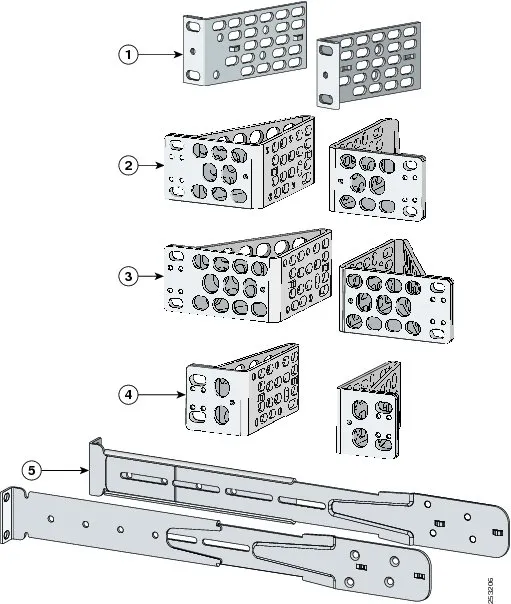 1
2
3
4
5
253206